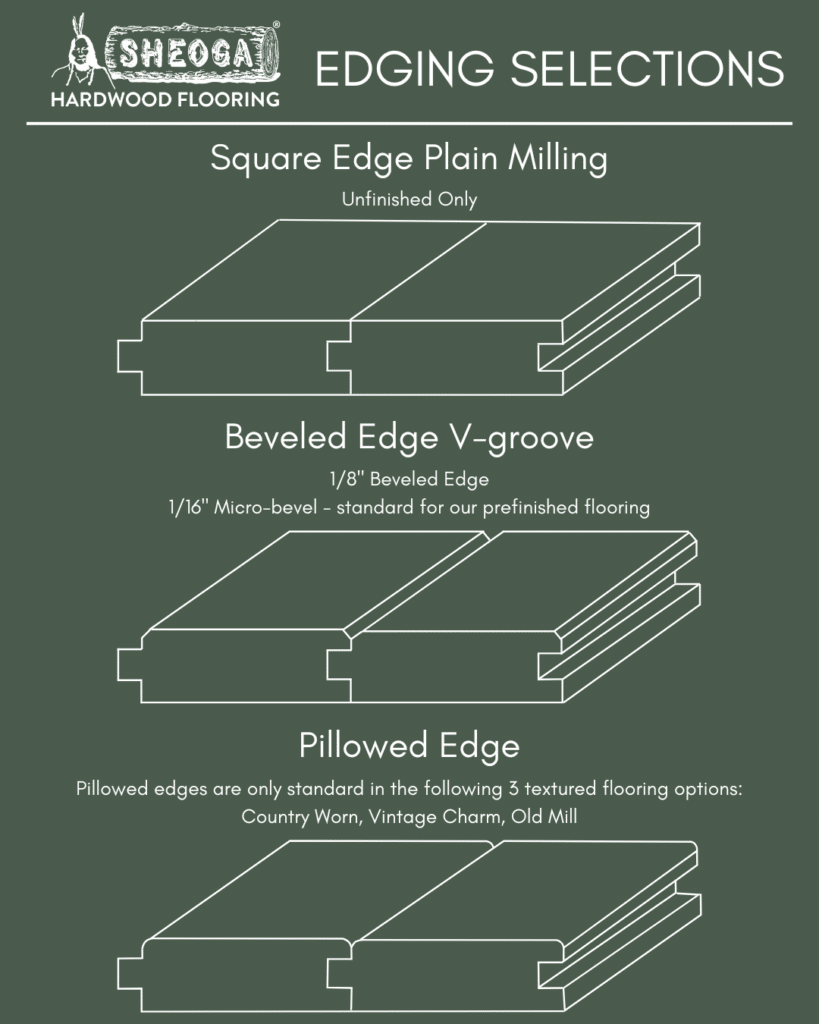 SHEOGA®
HARDWOOD FLOORING

EDGING SELECTIONS

Square Edge Plain Milling

Unfinished Only

Beveled Edge V-groove

1/8" Beveled Edge
1/16" Micro-bevel - standard for our prefinished flooring

Pillowed Edge

Pillowed edges are only standard in the following 3 textured flooring options: Country Worn, Vintage Charm, Old Mill