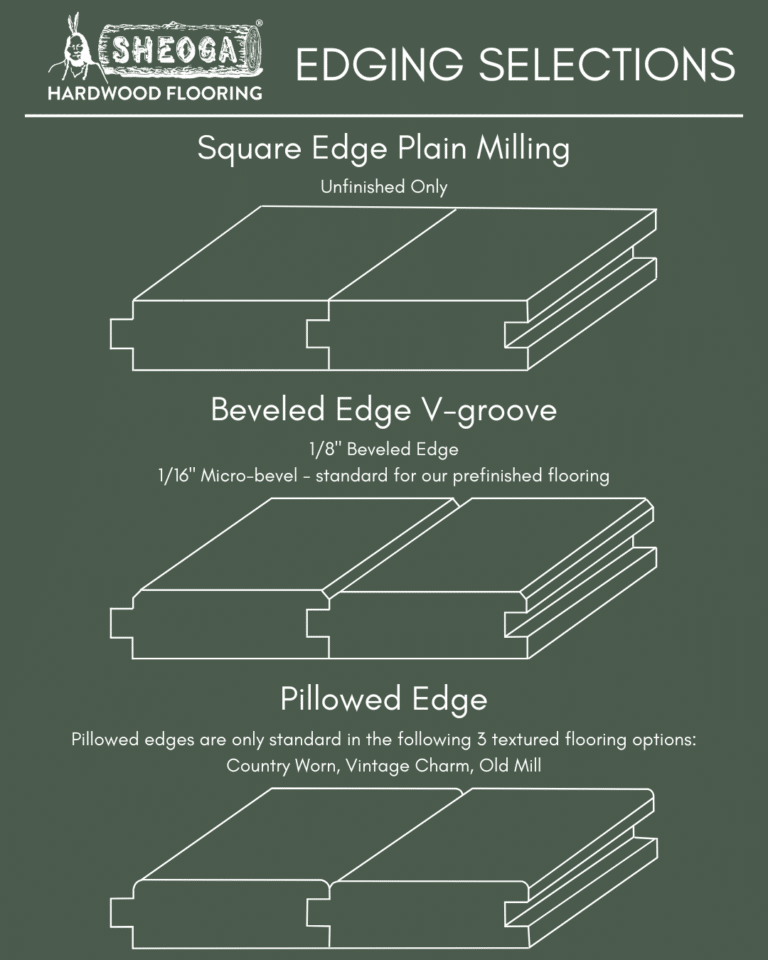 SHEOGA®
HARDWOOD FLOORING

EDGING SELECTIONS

Square Edge Plain Milling

Unfinished Only

Beveled Edge V-groove

1/8" Beveled Edge
1/16" Micro-bevel - standard for our prefinished flooring

Pillowed Edge

Pillowed edges are only standard in the following 3 textured flooring options: Country Worn, Vintage Charm, Old Mill